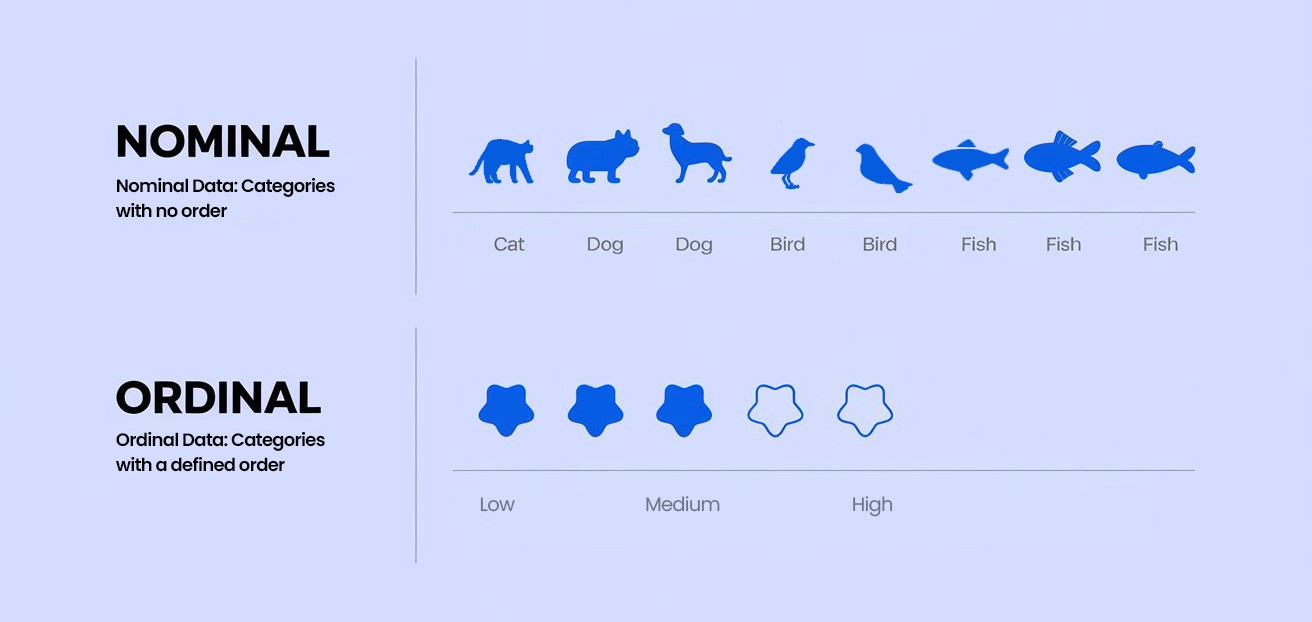 NOMINAL
Nominal Data: Categories with no order

Cat Dog Dog Bird Bird Fish Fish Fish

ORDINAL
Ordinal Data: Categories with a defined order

Low Medium High